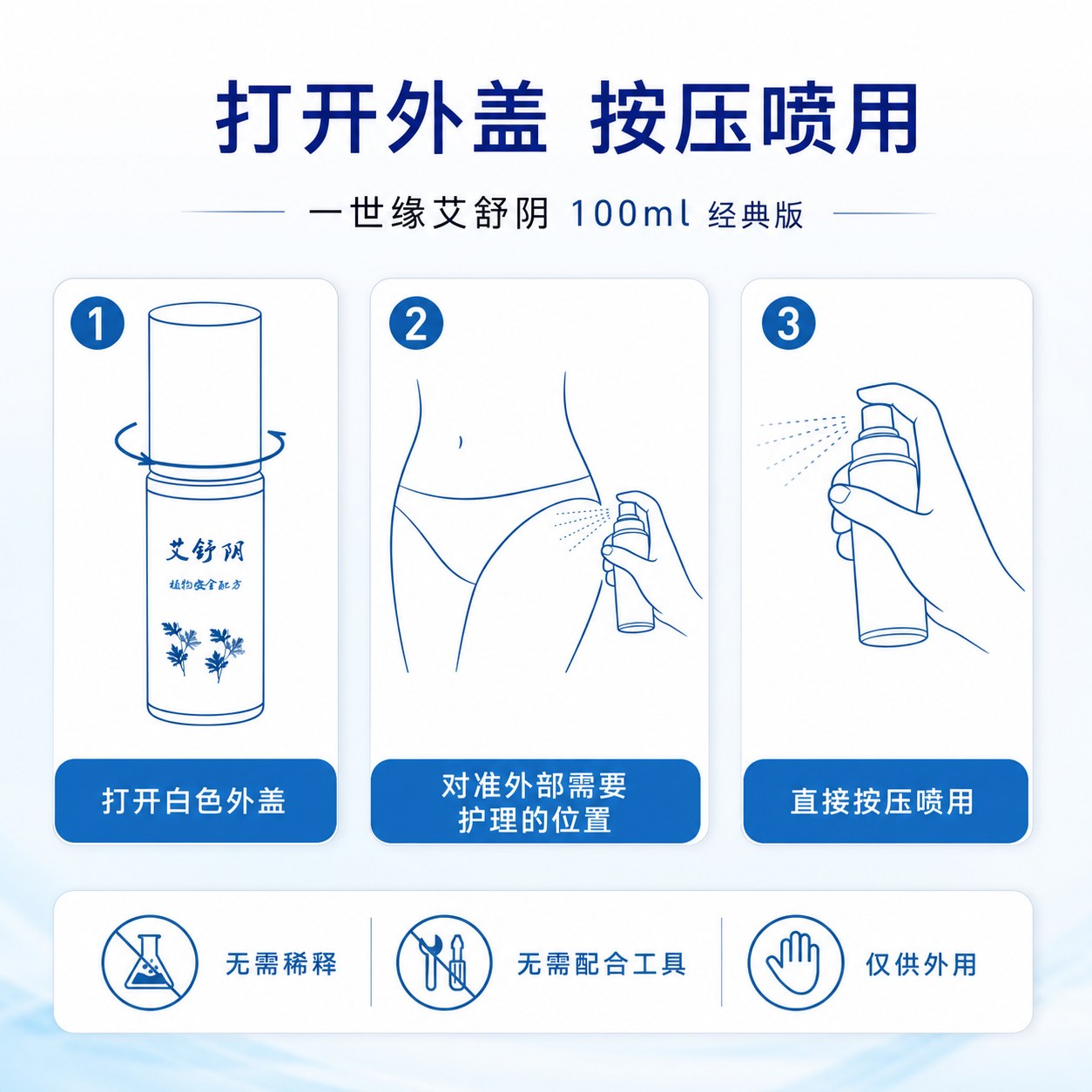 打开外盖 按压喷用

一世缘艾舒阴 100ml 经典版

1

艾舒阴

植物安全配方

打开白色外盖

2

对准外部需要护理的位置

3

直接按压喷用

无需稀释

无需配合工具

仅供外用